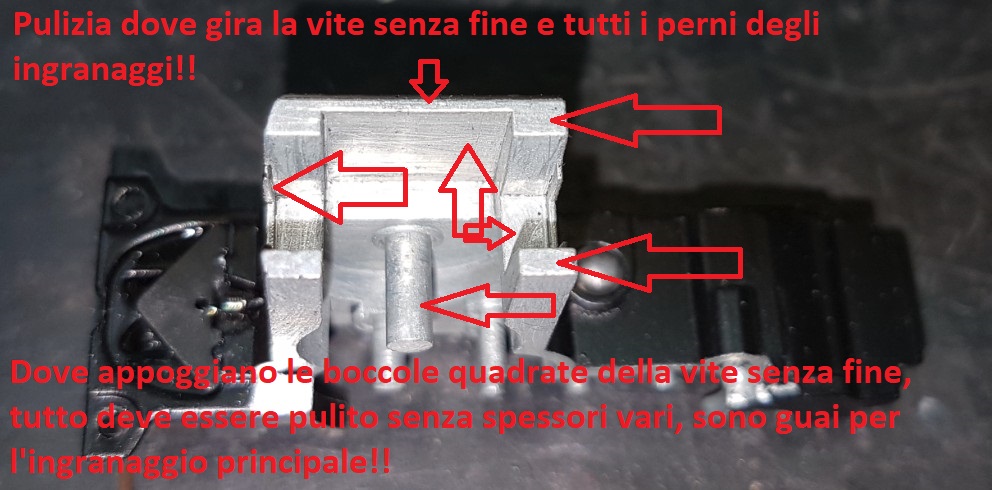 Pulizia dove gira la vite senza fine e tutti i perni degli ingranaggi!!

Dove appoggiano le boccole quadrate della vite senza fine, tutto deve essere pulito senza spessori vari, sono guai per l'ingranaggio principale!!