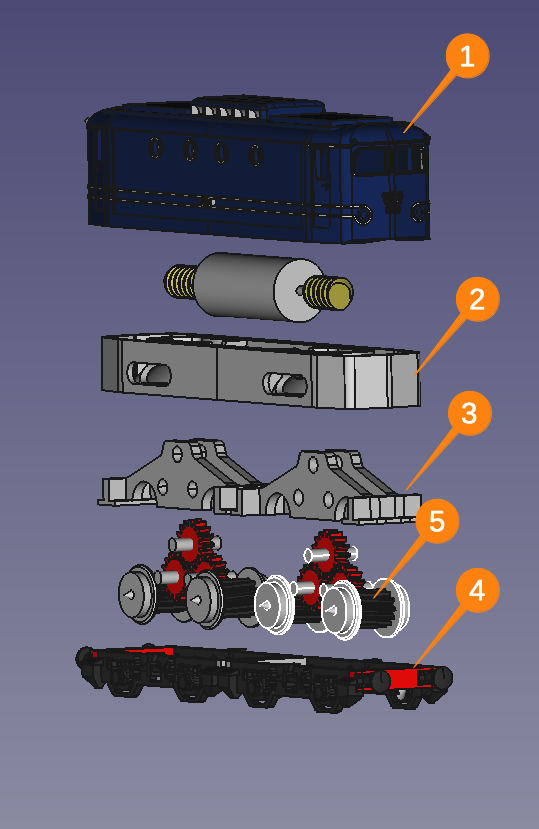 1
2
3
5
4