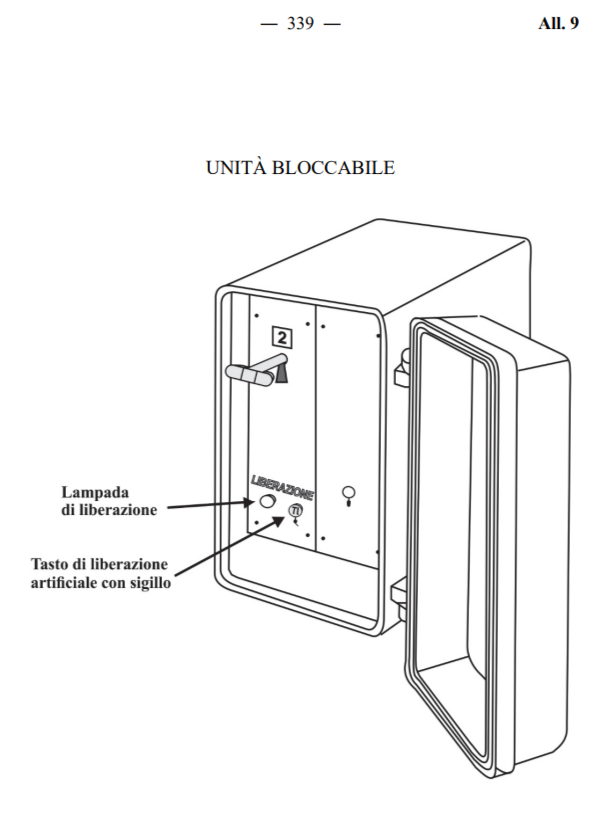 — 339 — All. 9

UNITÀ BLOCCABILE

2

LIBERAZIONE

Lampada di liberazione

Tasto di liberazione artificiale con sigillo