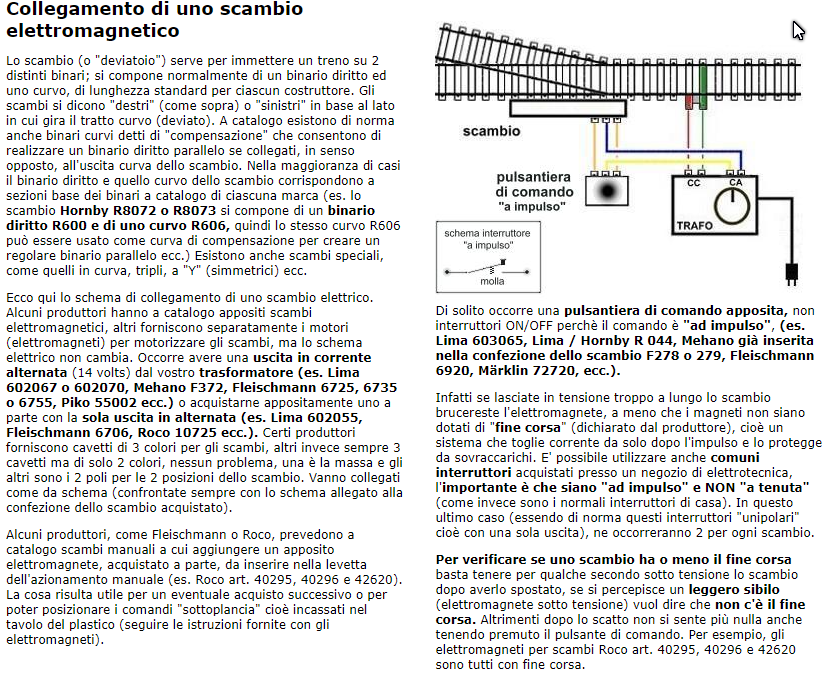 Collegamento di uno scambio elettromagnetico

Lo scambio (o "deviatoio") serve per immettere un treno su 2 distinti binari; si compone normalmente di un binario diritto ed uno curvo, di lunghezza standard per ciascun costruttore. Gli scambi si dicono "destri" (come sopra) o "sinistri" in base al lato in cui gira il tratto curvo (deviato). A catalogo esistono di norma anche binari curvi detti di "compensazione" che consentono di realizzare un binario diritto parallelo se collegati, in senso opposto, all'uscita curva dello scambio. Nella maggioranza di casi il binario diritto e quello curvo dello scambio corrispondono a sezioni base dei binari a catalogo di ciascuna marca (es. lo scambio Hornby R8072 o R8073 si compone di un binario diritto R600 e di uno curvo R606, quindi lo stesso curvo R606 può essere usato come curva di compensazione per creare un regolare binario parallelo ecc.) Esistono anche scambi speciali, come quelli in curva, tripli, a "Y" (simmetrici) ecc.

Ecco qui lo schema di collegamento di uno scambio elettrico. Alcuni produttori hanno a catalogo appositi scambi elettromagnetici, altri forniscono separatamente i motori (elettromagneti) per motorizzare gli scambi, ma lo schema elettrico non cambia. Occorre avere una uscita in corrente alternata (14 volts) dal vostro trasformatore (es. Lima 602067 o 602070, Mehano F372, Fleischmann 6725, 6735 o 6755, Piko 55002 ecc.) o acquistarne appositamente uno a parte con la sola uscita in alternata (es. Lima 602055, Fleischmann 6706, Roco 10725 ecc.). Certi produttori forniscono cavetti di 3 colori per gli scambi, altri invece sempre 3 cavetti ma di solo 2 colori, nessun problema, una è la massa e gli altri sono i 2 poli per le 2 posizioni dello scambio. Vanno collegati come da schema (confrontate sempre con lo schema allegato alla confezione dello scambio acquistato).

Alcuni produttori, come Fleischmann o Roco, prevedono a catalogo scambi manuali a cui aggiungere un apposito elettromagnete, acquistato a parte, da inserire nella levetta dell'azionamento manuale (es. Roco art. 40295, 40296 e 42620). La cosa risulta utile per un eventuale acquisto successivo o per poter posizionare i comandi "sottoplancia" cioè incassati nel tavolo del plastico (seguire le istruzioni fornite con gli elettromagneti).

scambio

pulsantiera di comando "a impulso"

CC CA

TRAFO

schema interruttore "a impulso"

molla

Di solito occorre una pulsantiera di comando apposita, non interruttori ON/OFF perchè il comando è "ad impulso", (es. Lima 603065, Lima / Hornby R 044, Mehano già inserita nella confezione dello scambio F278 o 279, Fleischmann 6920, Märklin 72720, ecc.).

Infatti se lasciate in tensione troppo a lungo lo scambio brucereste l'elettromagnete, a meno che i magneti non siano dotati di "fine corsa" (dichiarato dal produttore), cioè un sistema che toglie corrente da solo dopo l'impulso e lo protegge da sovraccarichi. E' possibile utilizzare anche comuni interruttori acquistati presso un negozio di elettrotecnica, l'importante è che siano "ad impulso" e NON "a tenuta" (come invece sono i normali interruttori di casa). In questo ultimo caso (essendo di norma questi interruttori "unipolari" cioè con una sola uscita), ne occorreranno 2 per ogni scambio.

Per verificare se uno scambio ha o meno il fine corsa basta tenere per qualche secondo sotto tensione lo scambio dopo averlo spostato, se si percepisce un leggero sibilo (elettromagnete sotto tensione) vuol dire che non c'è il fine corsa. Altrimenti dopo lo scatto non si sente più nulla anche tenendo premuto il pulsante di comando. Per esempio, gli elettromagneti per scambi Roco art. 40295, 40296 e 42620 sono tutti con fine corsa.