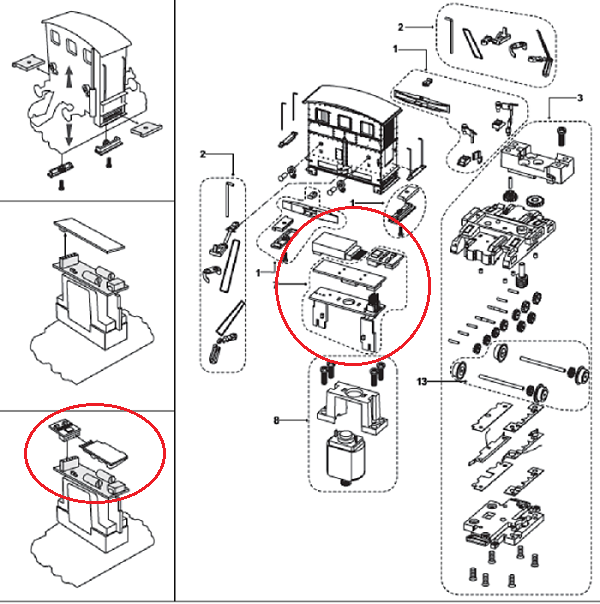 2
1
3
2
1
1
13
8