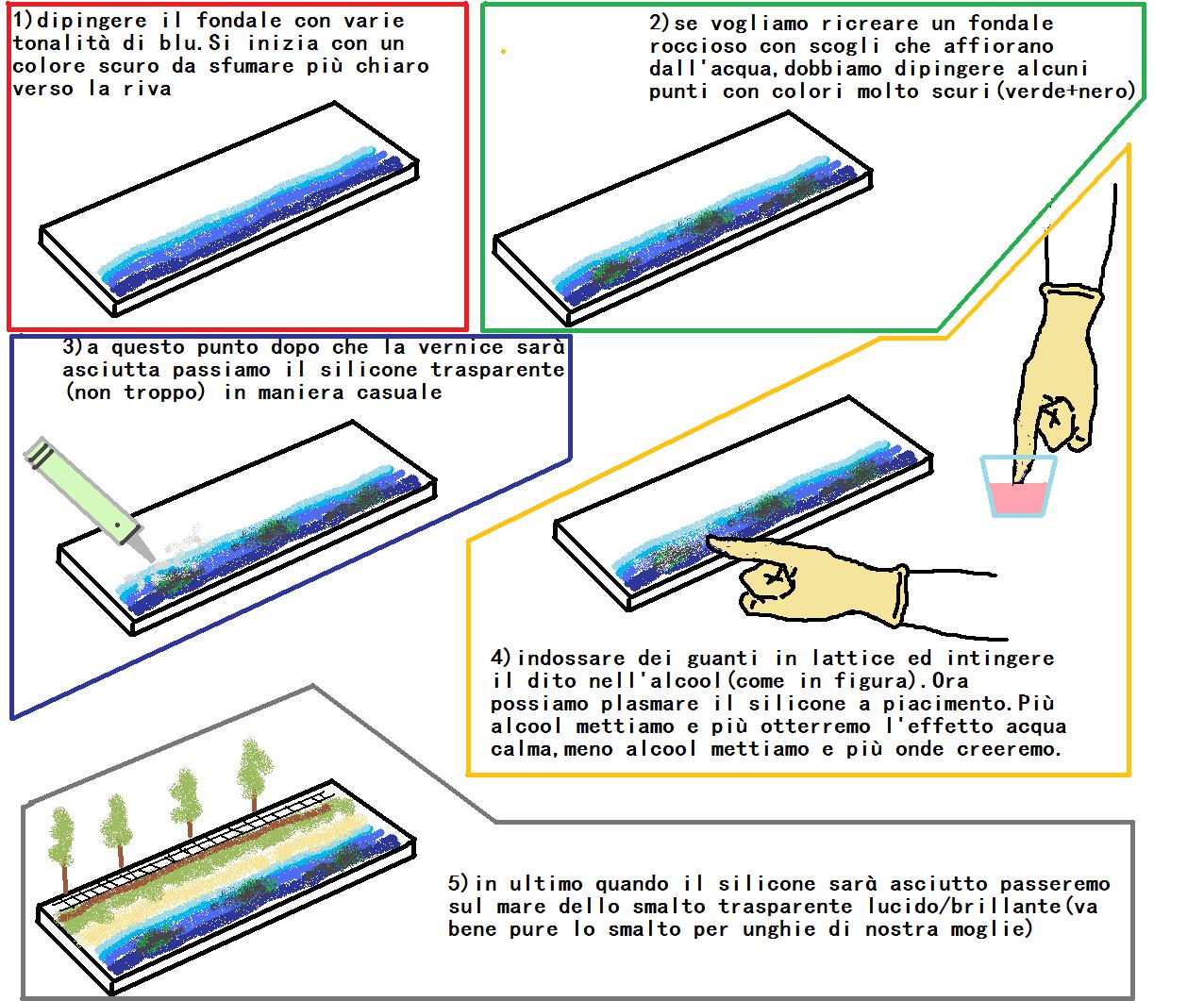 1)dipingere il fondale con varie tonalità di blu.Si inizia con un colore scuro da sfumare più chiaro verso la riva

2)se vogliamo ricreare un fondale roccioso con scogli che affiorano dall'acqua,dobbiamo dipingere alcuni punti con colori molto scuri(verde+nero)

3)a questo punto dopo che la vernice sarà asciutta passiamo il silicone trasparente (non troppo) in maniera casuale

4)indossare dei guanti in lattice ed intingere il dito nell'alcool(come in figura).Ora possiamo plasmare il silicone a piacimento.Più alcool mettiamo e più otterremo l'effetto acqua calma,meno alcool mettiamo e più onde creeremo.

5)in ultimo quando il silicone sarà asciutto passeremo sul mare dello smalto trasparente lucido/brillante(va bene pure lo smalto per unghie di nostra moglie)